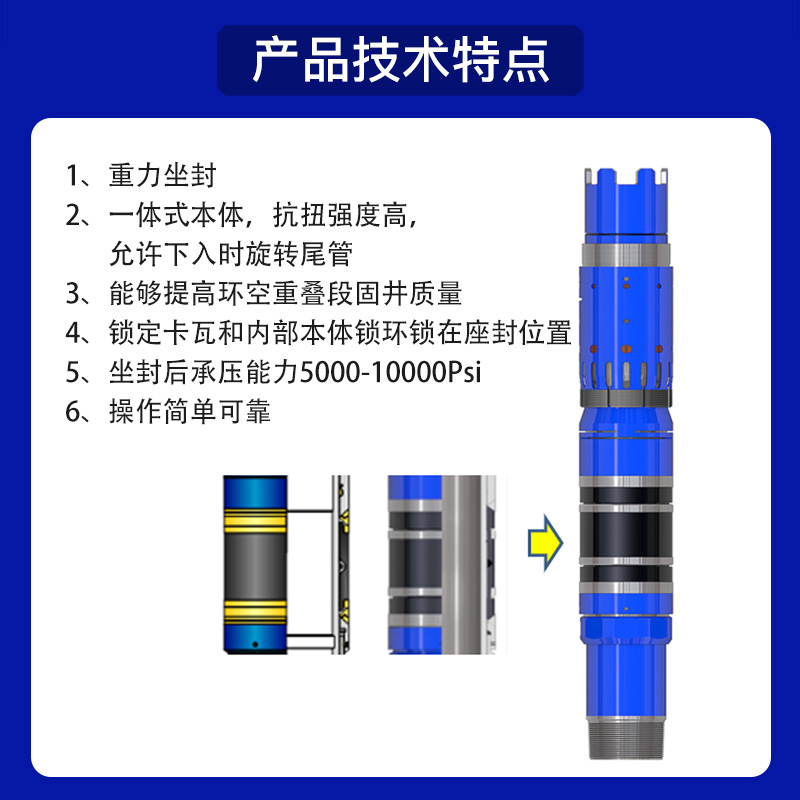 产品技术特点

1、重力坐封
2、一体式本体，抗扭强度高，允许下入时旋转尾管
3、能够提高环空重叠段固井质量
4、锁定卡瓦和内部本体锁环锁在座封位置
5、坐封后承压能力5000-10000Psi
6、操作简单可靠