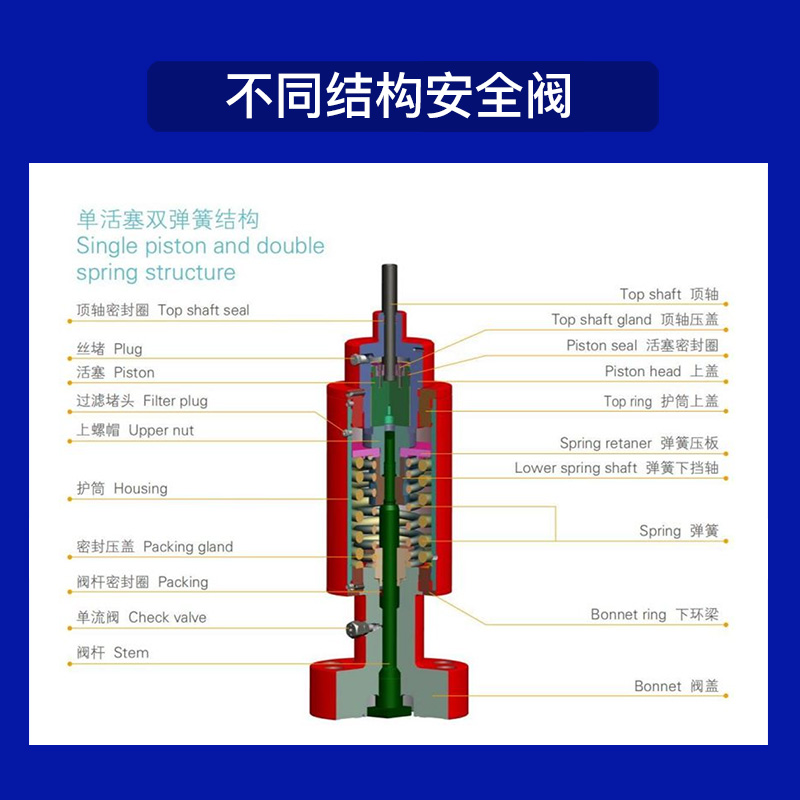 不同结构安全阀

单活塞双弹簧结构
Single piston and double spring structure

顶轴密封圈 Top shaft seal
丝堵 Plug
活塞 Piston
过滤堵头 Filter plug
上螺帽 Upper nut
护筒 Housing
密封压盖 Packing gland
阀杆密封圈 Packing
单流阀 Check valve
阀杆 Stem

Top shaft 顶轴
Top shaft gland 顶轴压盖
Piston seal 活塞密封圈
Piston head 上盖
Top ring 护筒上盖
Spring retaner 弹簧压板
Lower spring shaft 弹簧下挡轴
Spring 弹簧
Bonnet ring 下环梁
Bonnet 阀盖