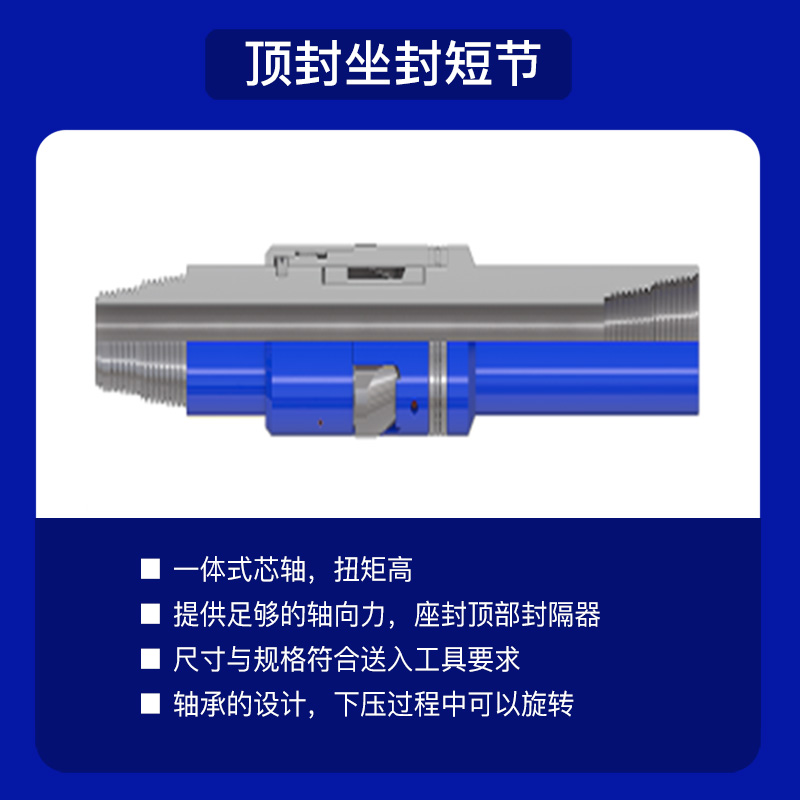 顶封坐封短节

■ 一体式芯轴，扭矩高
■ 提供足够的轴向力，座封顶部封隔器
■ 尺寸与规格符合送入工具要求
■ 轴承的设计，下压过程中可以旋转