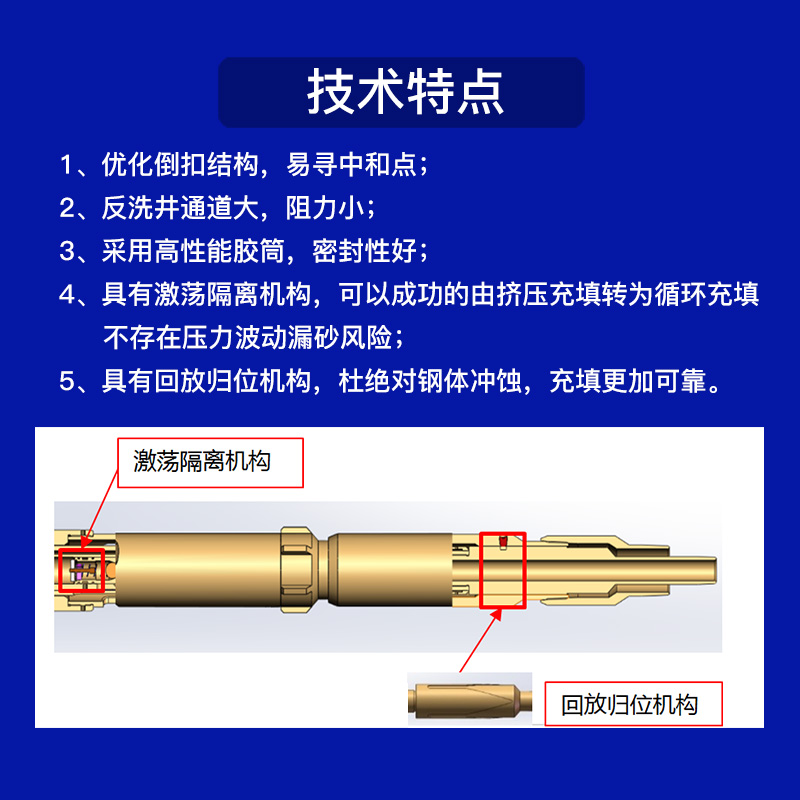 技术特点

1、优化倒扣结构，易寻中和点；

2、反洗井通道大，阻力小；

3、采用高性能胶筒，密封性好；

4、具有激荡隔离机构，可以成功的由挤压充填转为循环充填不存在压力波动漏砂风险；

5、具有回放归位机构，杜绝对钢体冲蚀，充填更加可靠。

激荡隔离机构

回放归位机构